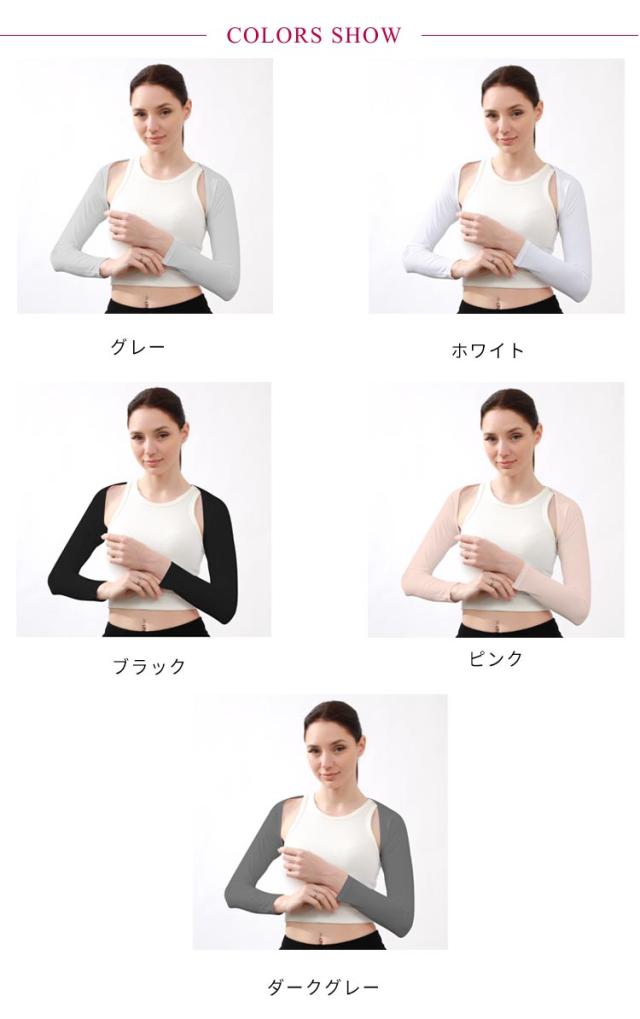 COLORS SHOW

グレー

ホワイト

ブラック

ピンク

ダークグレー