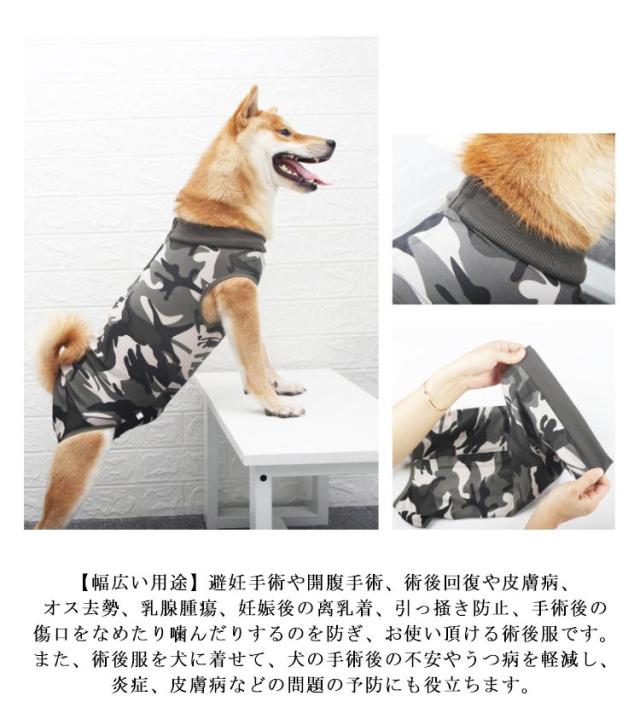 【幅広い用途】避妊手術や開腹手術、術後回復や皮膚病、オス去勢、乳腺腫瘍、妊娠後の离乳着、引っ掻き防止、手術後の傷口をなめたり噛んだりするのを防ぎ、お使い頂ける術後服です。また、術後服を犬に着せて、犬の手術後の不安やうつ病を軽減し、炎症、皮膚病などの問題の予防にも役立ちます。