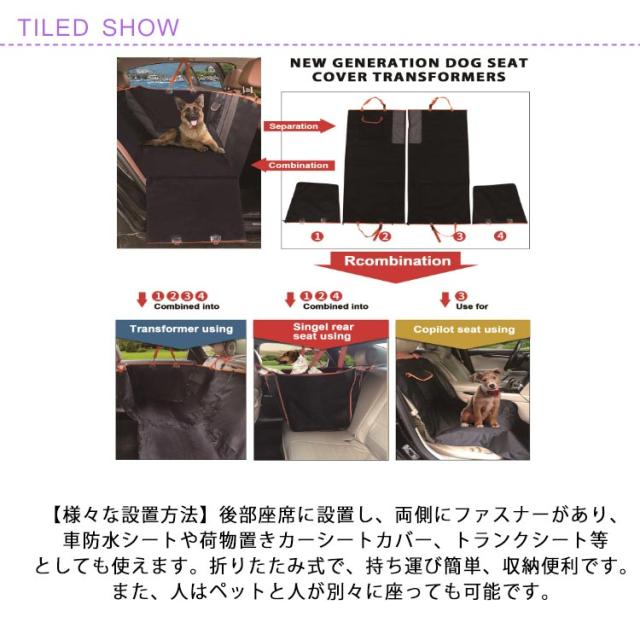 TILED SHOW

NEW GENERATION DOG SEAT COVER TRANSFORMERS

Separation

Combination

1 2 3 4

Rcombination

1234 Combined into

124 Combined into

3 Use for

Transformer using

Singel rear seat using

Copilot seat using

【様々な設置方法】後部座席に設置し、両側にファスナーがあり、車防水シートや荷物置きカーシートカバー、トランクシート等としても使えます。折りたたみ式で、持ち運び簡単、収納便利です。また、人はペットと人が別々に座っても可能です。