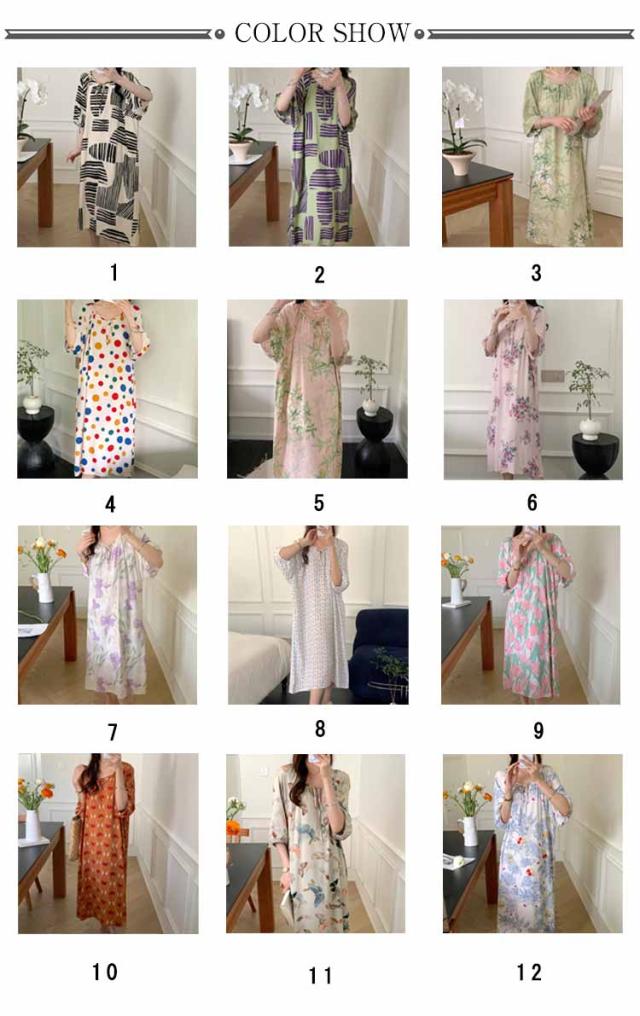 COLOR SHOW

1

2

3

4

5

6

7

8

9

10

11

12