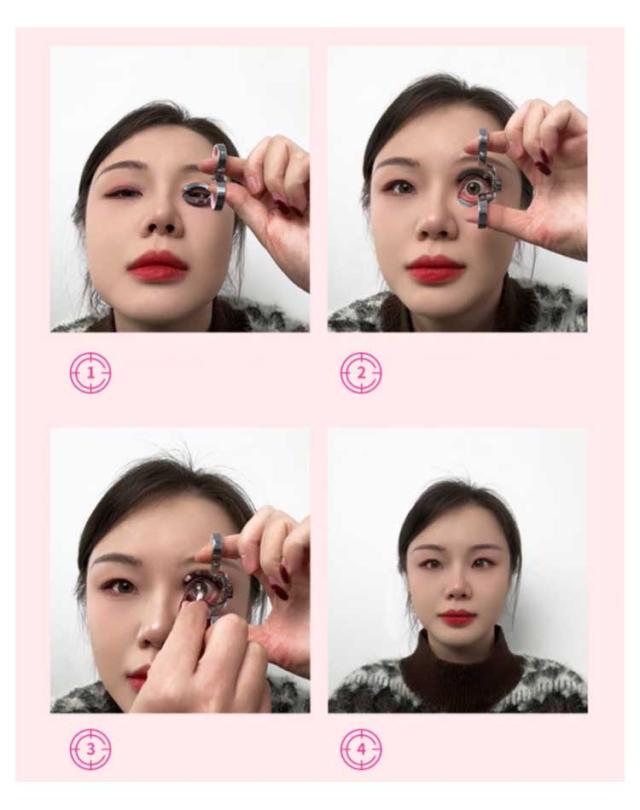 1

2

3

4