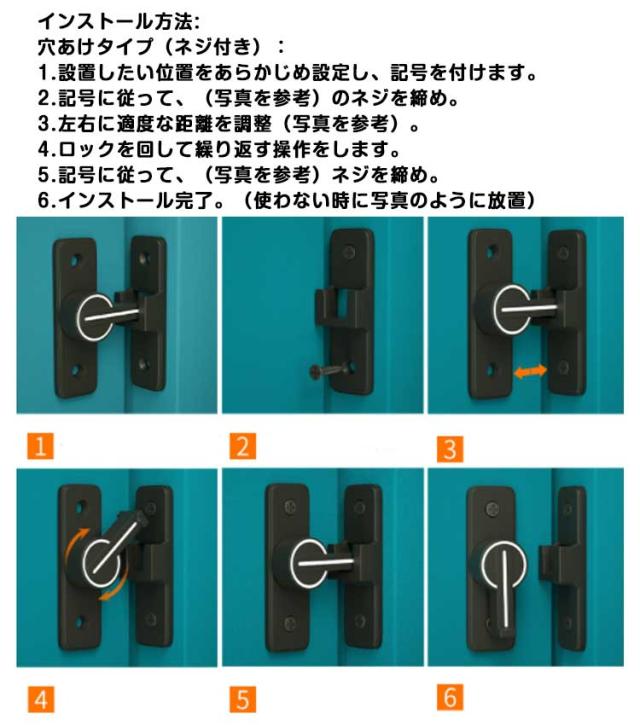 インストール方法:
穴あけタイプ（ネジ付き）：
1.設置したい位置をあらかじめ設定し、記号を付けます。
2.記号に従って、（写真を参考）のネジを締め。
3.左右に適度な距離を調整（写真を参考）。
4.ロックを回して繰り返す操作をします。
5.記号に従って、（写真を参考）ネジを締め。
6.インストール完了。（使わない時に写真のように放置）

1

2

3

4

5

6