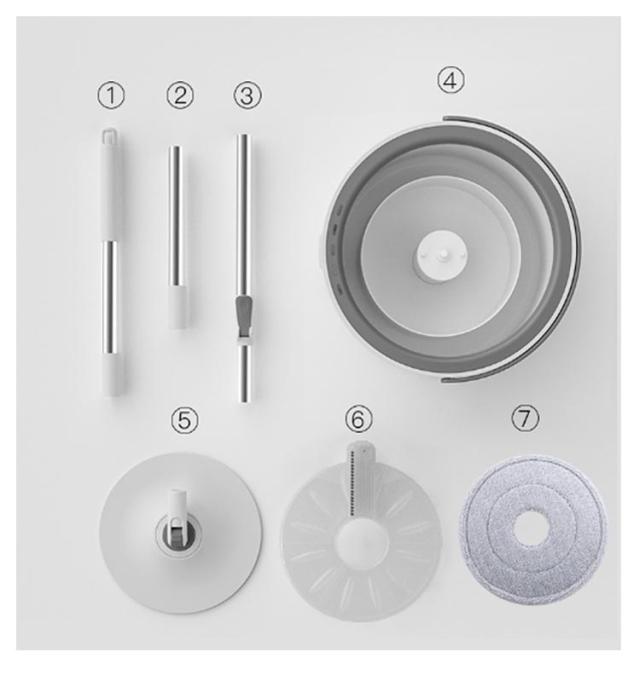 ① ② ③ ④

⑤ ⑥ ⑦