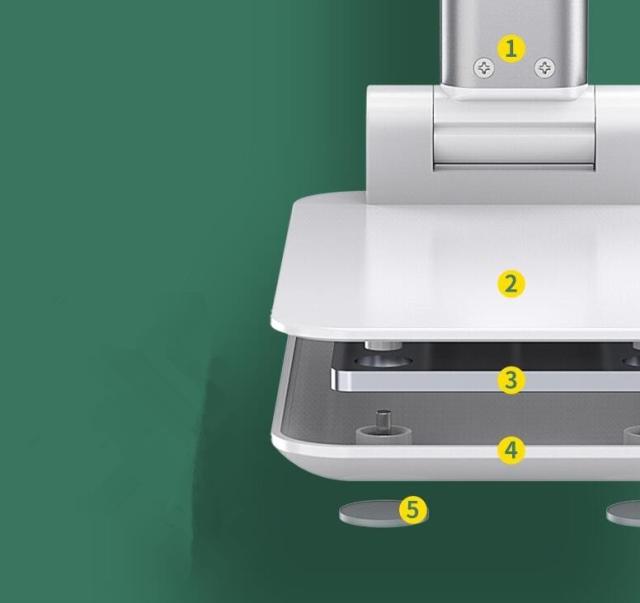 1
2
3
4
5