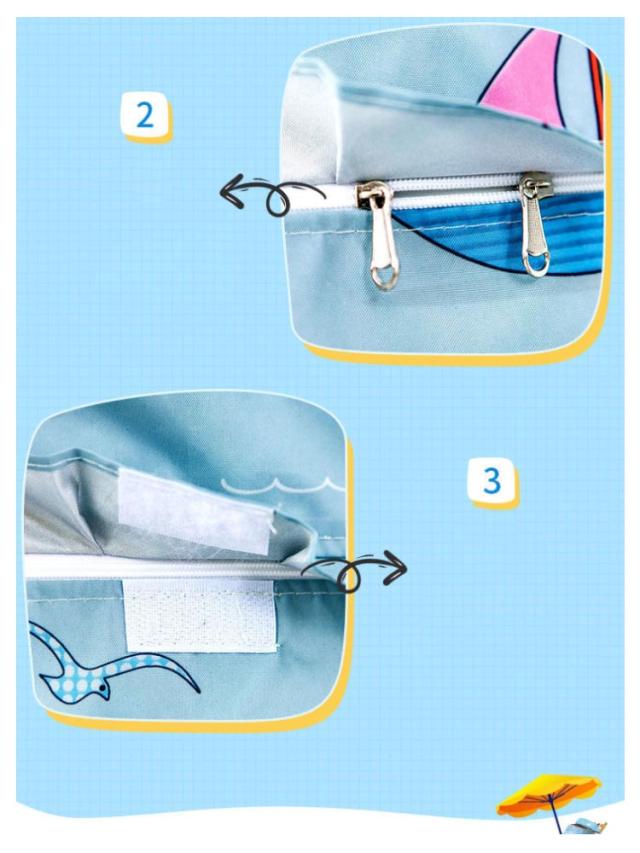 2

3