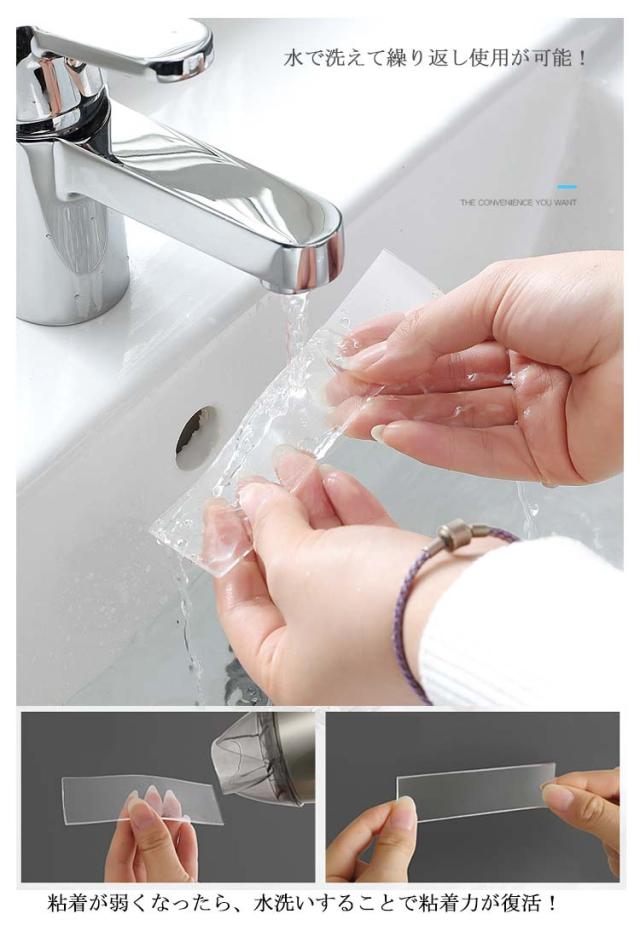 水で洗えて繰り返し使用が可能！

THE CONVENIENCE YOU WANT

粘着が弱くなったら、水洗いすることで粘着力が復活！