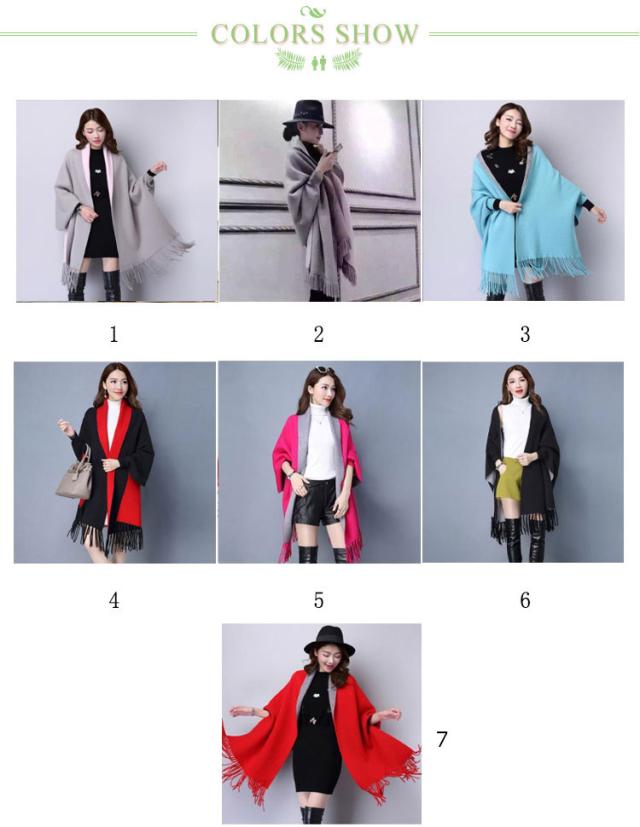 COLORS SHOW

1

2

3

4

5

6

7