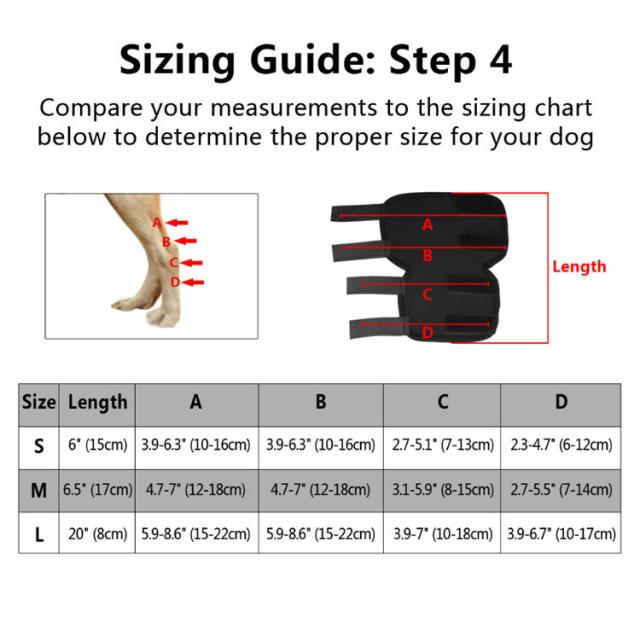 Sizing Guide: Step 4

Compare your measurements to the sizing chart below to determine the proper size for your dog

A
B
C
D

A
B
C
D
Length

| Size | Length | A | B | C | D |
|---|---|---|---|---|---|
| S | 6" (15cm) | 3.9-6.3" (10-16cm) | 3.9-6.3" (10-16cm) | 2.7-5.1" (7-13cm) | 2.3-4.7" (6-12cm) |
| M | 6.5" (17cm) | 4.7-7" (12-18cm) | 4.7-7" (12-18cm) | 3.1-5.9" (8-15cm) | 2.7-5.5" (7-14cm) |
| L | 20" (8cm) | 5.9-8.6" (15-22cm) | 5.9-8.6" (15-22cm) | 3.9-7" (10-18cm) | 3.9-6.7" (10-17cm) |