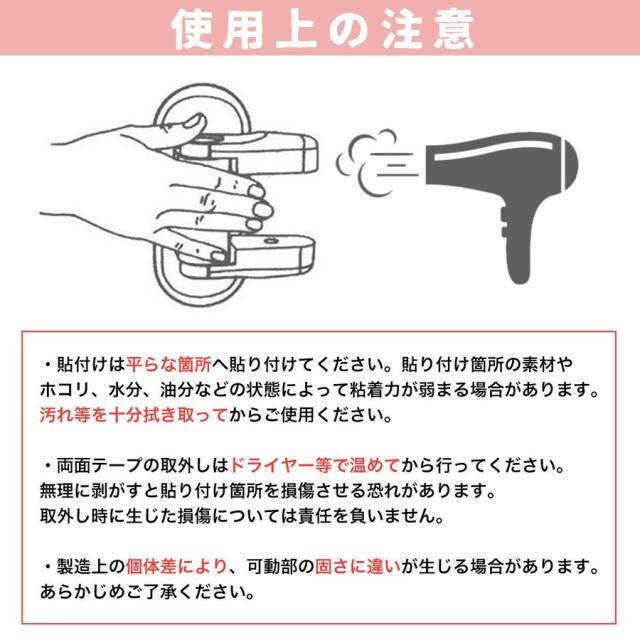 使用上の注意

・貼付けは平らな箇所へ貼り付けてください。貼り付け箇所の素材やホコリ、水分、油分などの状態によって粘着力が弱まる場合があります。汚れ等を十分拭き取ってからご使用ください。

・両面テープの取外しはドライヤー等で温めてから行ってください。無理に剥がすと貼り付け箇所を損傷させる恐れがあります。取外し時に生じた損傷については責任を負いません。

・製造上の個体差により、可動部の固さに違いが生じる場合があります。あらかじめご了承ください。