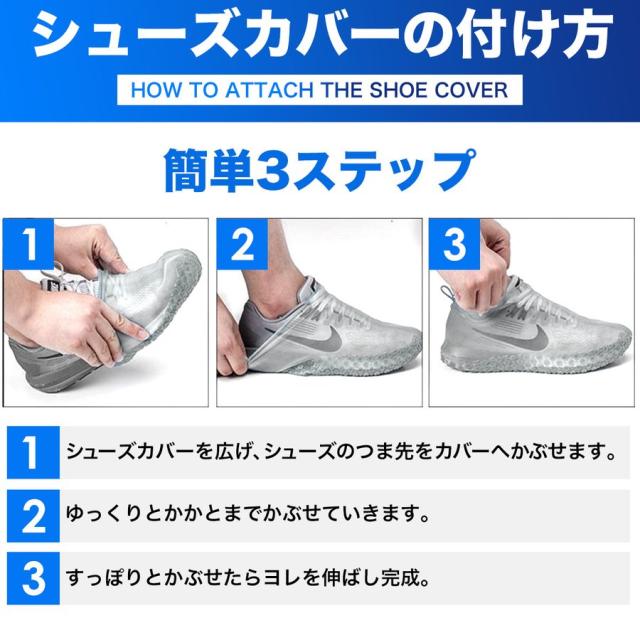 シューズカバーの付け方

HOW TO ATTACH THE SHOE COVER

簡単3ステップ

1

2

3

1 シューズカバーを広げ、シューズのつま先をカバーへかぶせます。

2 ゆっくりとかかとまでかぶせていきます。

3 すっぽりとかぶせたらヨレを伸ばし完成。