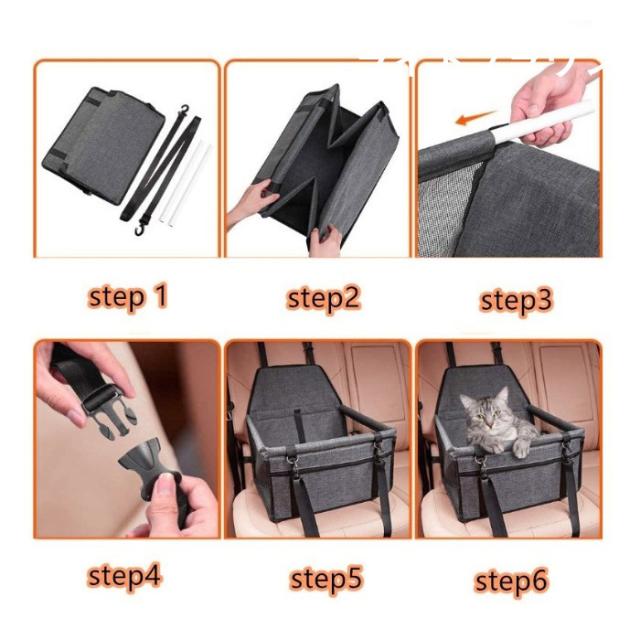 step 1

step2

step3

step4

step5

step6