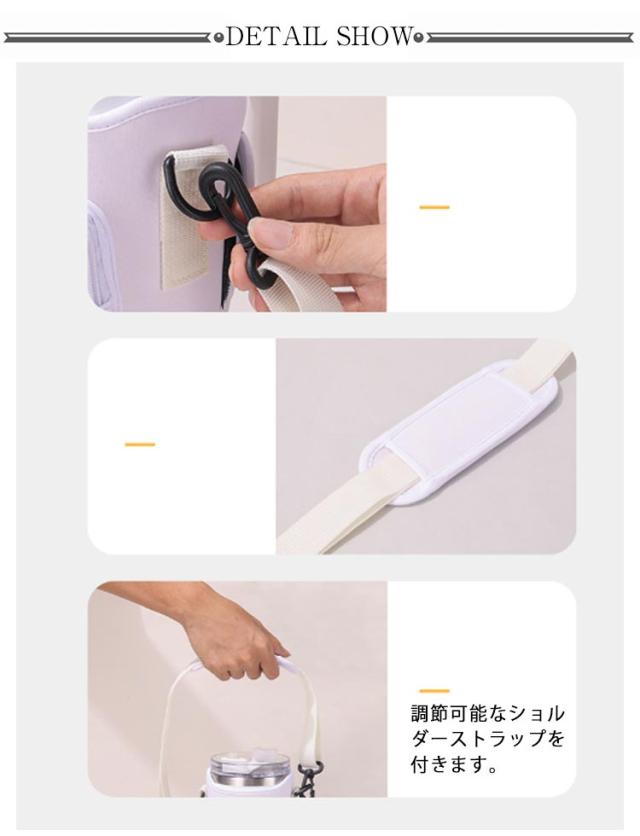 DETAIL SHOW

調節可能なショルダーストラップを付きます。