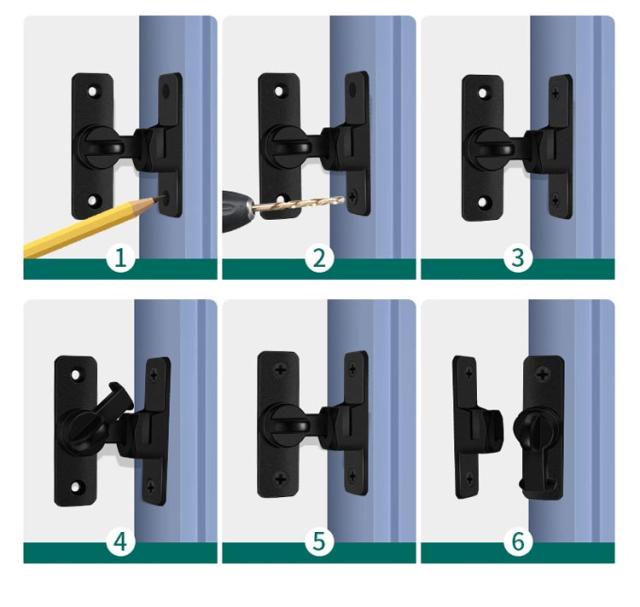 1

2

3

4

5

6