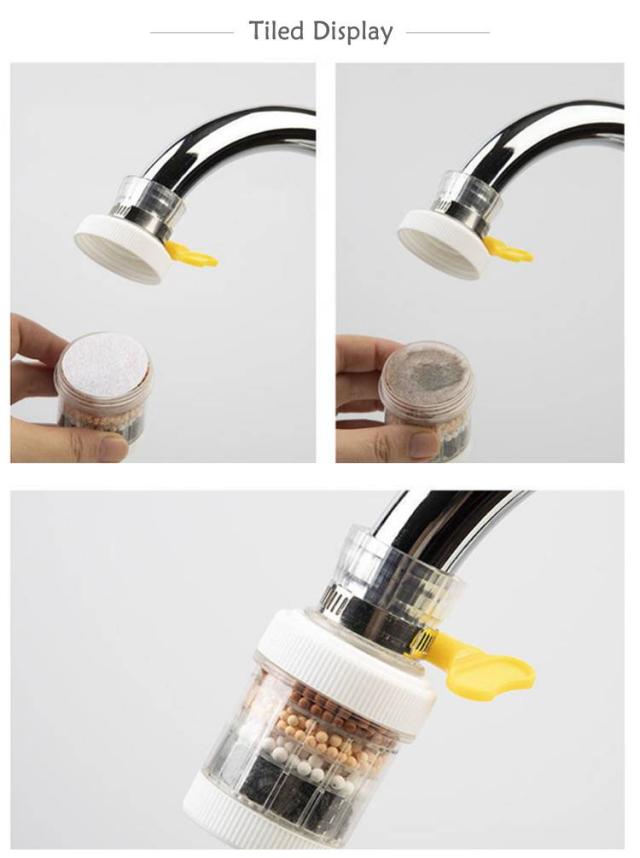 Tiled Display