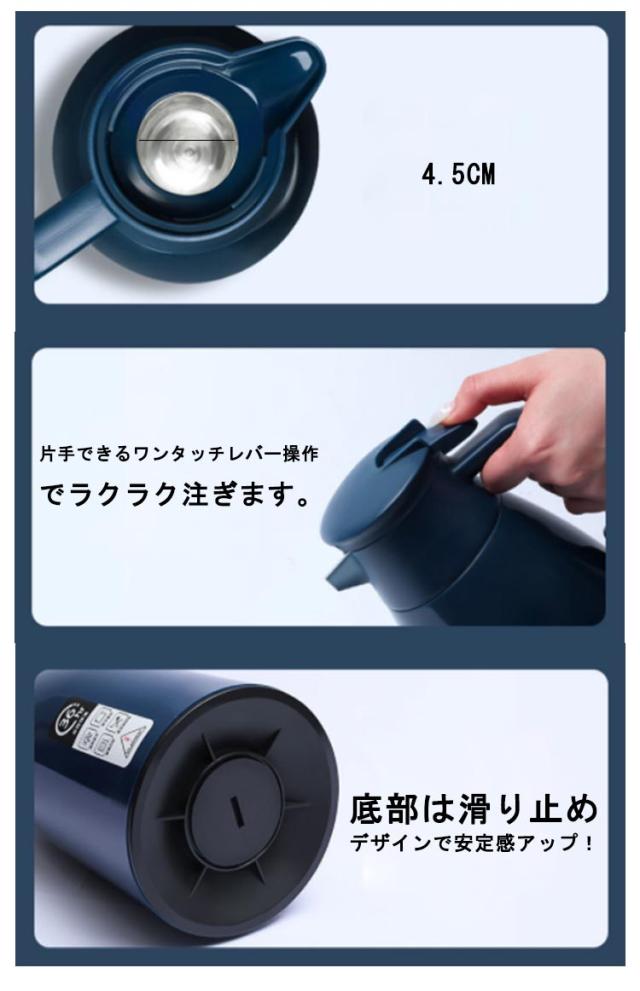 4.5CM

片手できるワンタッチレバー操作
でラクラク注ぎます。

底部は滑り止め
デザインで安定感アップ！