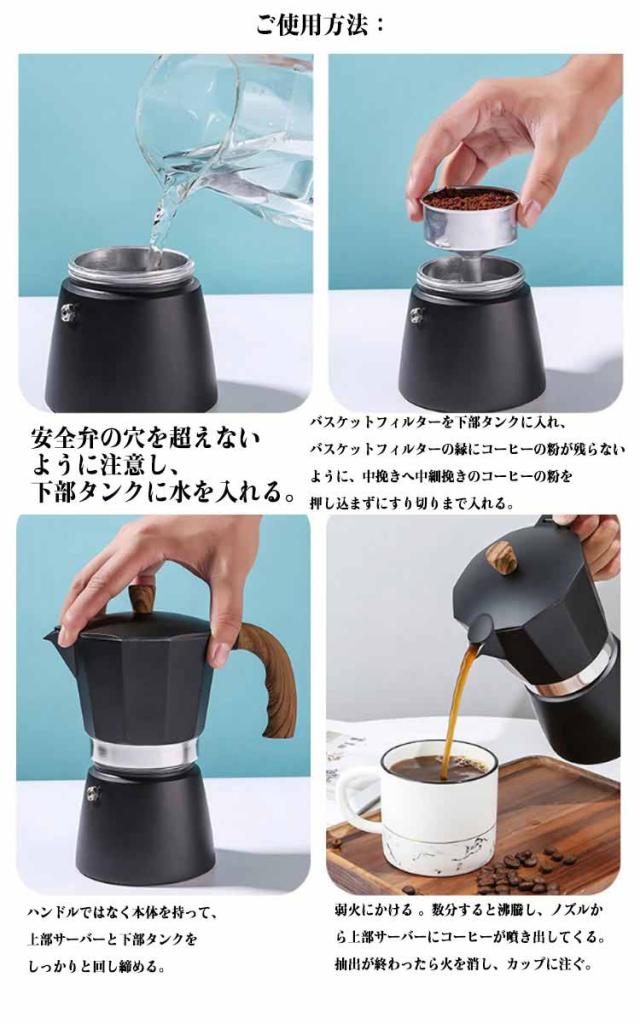 ご使用方法：

安全弁の穴を超えないように注意し、下部タンクに水を入れる。

バスケットフィルターを下部タンクに入れ、バスケットフィルターの縁にコーヒーの粉が残らないように、中挽きへ中細挽きのコーヒーの粉を押し込まずにすり切りまで入れる。

ハンドルではなく本体を持って、上部サーバーと下部タンクをしっかりと回し締める。

弱火にかける 。数分すると沸騰し、ノズルから上部サーバーにコーヒーが噴き出してくる。抽出が終わったら火を消し、カップに注ぐ。