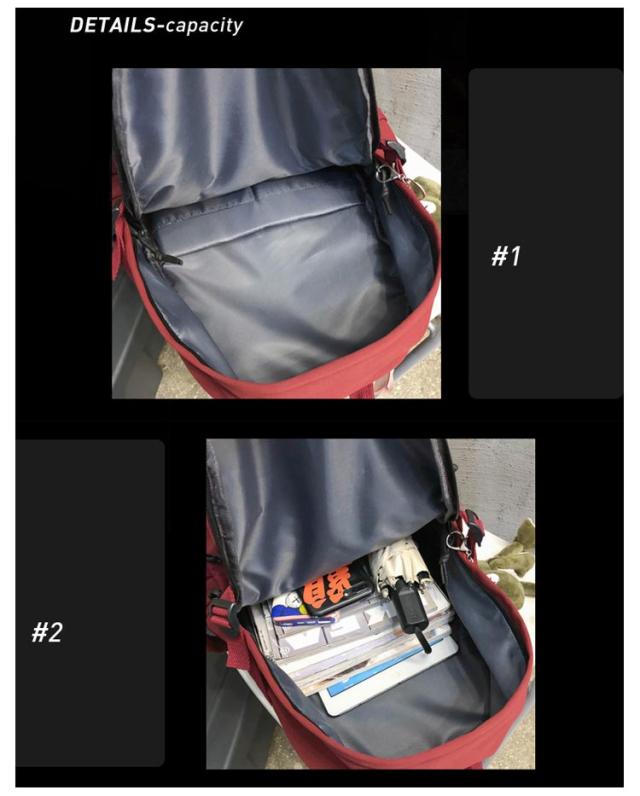 DETAILS-capacity

#1

#2