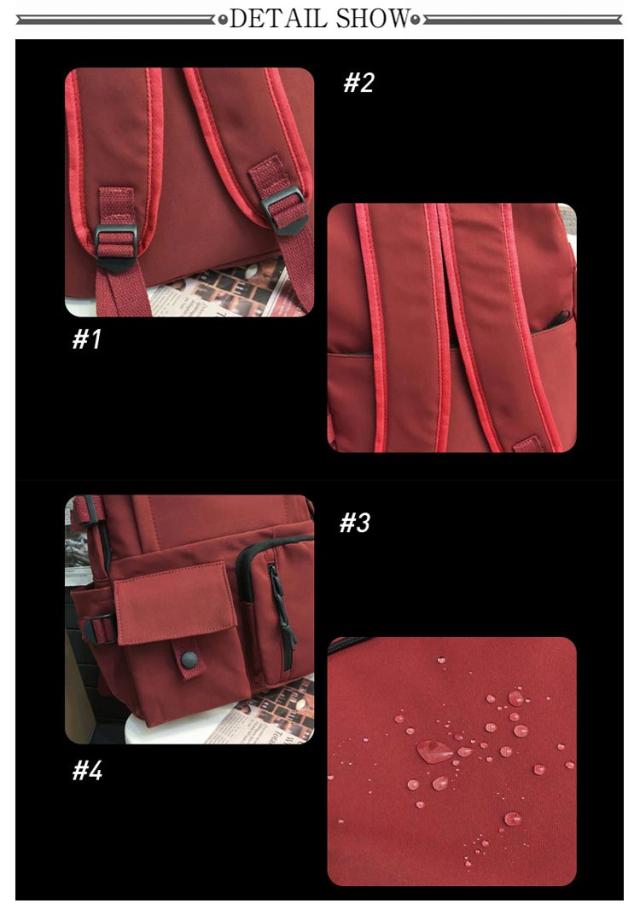 DETAIL SHOW

#2

#1

#3

#4