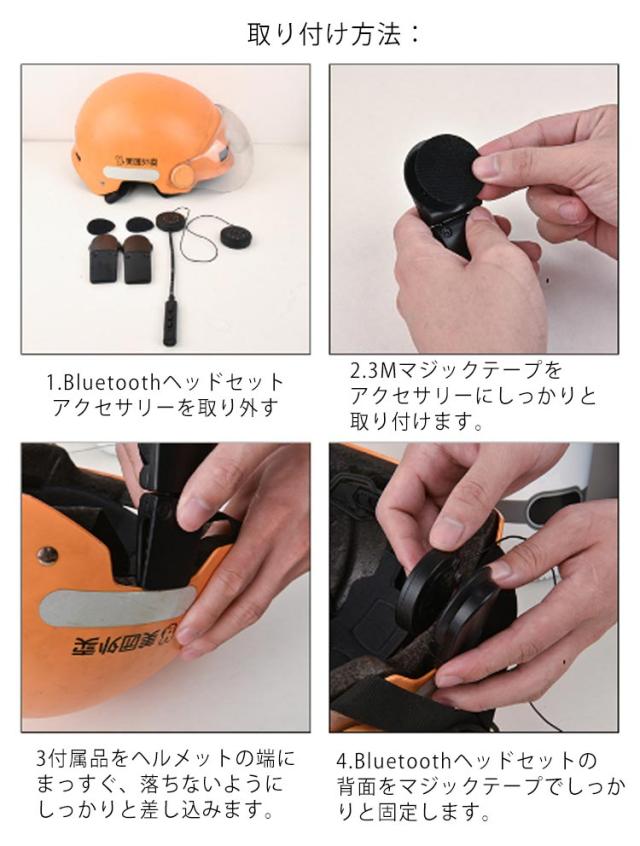 取り付け方法：

美团外卖

1.Bluetoothヘッドセットアクセサリーを取り外す

2.3Mマジックテープをアクセサリーにしっかりと取り付けます。

美团外卖

3付属品をヘルメットの端にまっすぐ、落ちないようにしっかりと差し込みます。

4.Bluetoothヘッドセットの背面をマジックテープでしっかりと固定します。