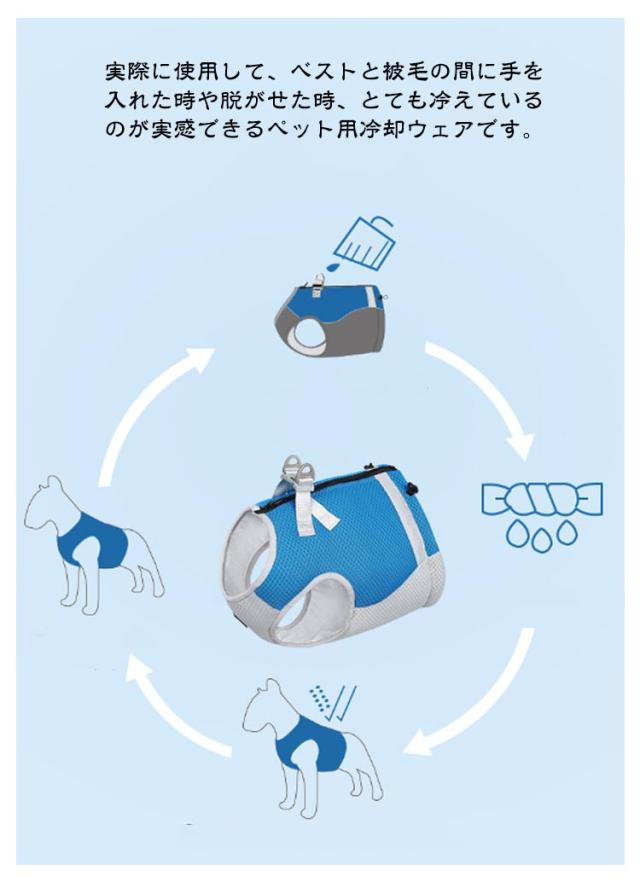 実際に使用して、ベストと被毛の間に手を入れた時や脱がせた時、とても冷えているのが実感できるペット用冷却ウェアです。