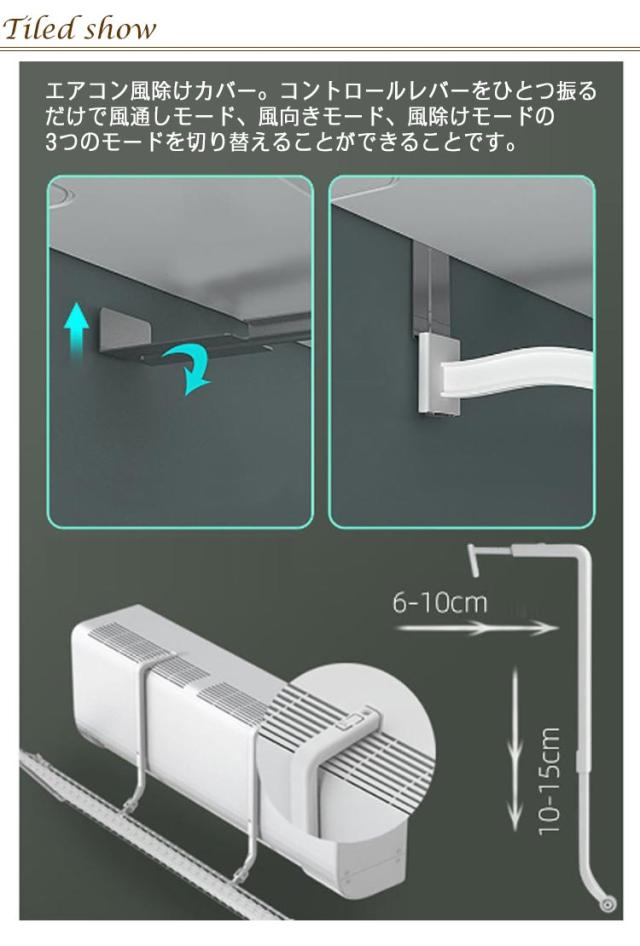 Tiled show

エアコン風除けカバー。コントロールレバーをひとつ振るだけで風通しモード、風向きモード、風除けモードの3つのモードを切り替えることができることです。

6-10cm

10-15cm