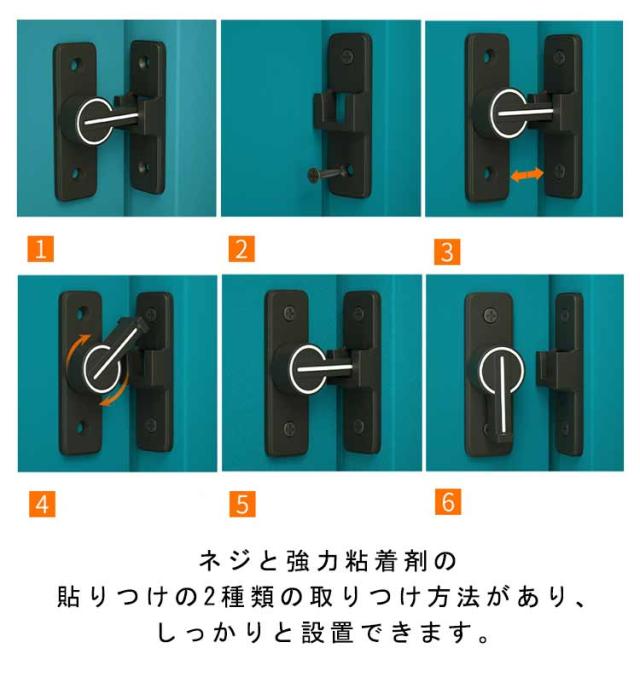 1

2

3

4

5

6

ネジと強力粘着剤の
貼りつけの2種類の取りつけ方法があり、
しっかりと設置できます。