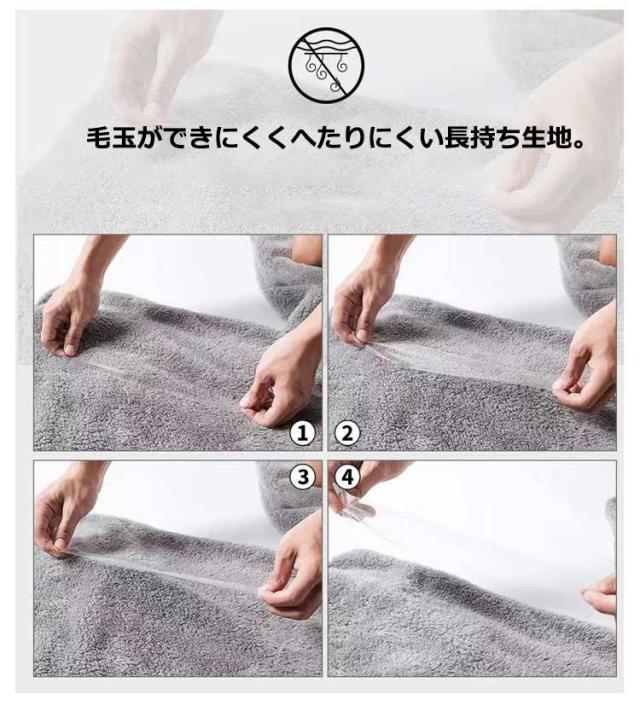 毛玉ができにくくへたりにくい長持ち生地。

①

②

③

④