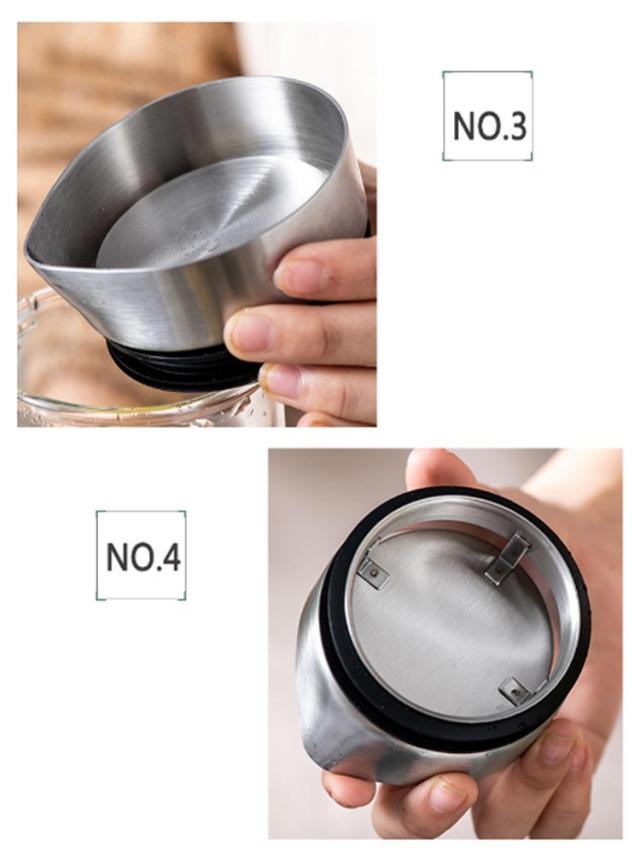 NO.3

NO.4