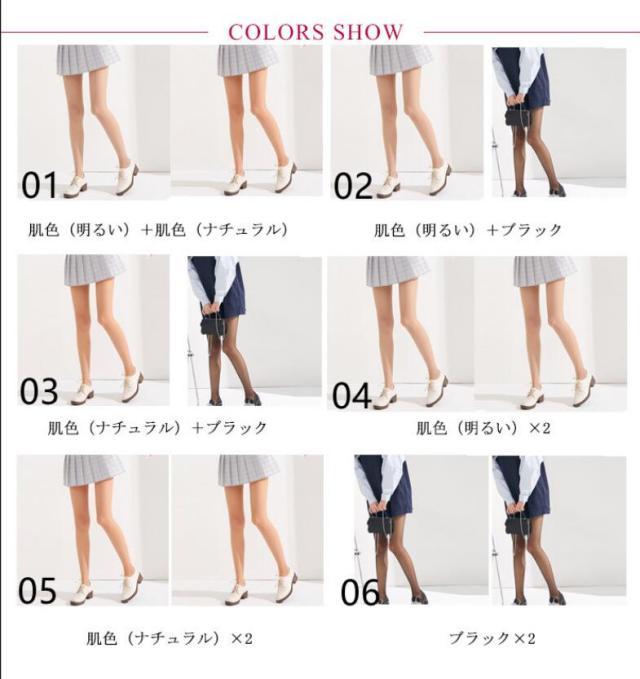 COLORS SHOW

01

肌色（明るい）＋肌色（ナチュラル）

02

肌色（明るい）＋ブラック

03

肌色（ナチュラル）＋ブラック

04

肌色（明るい）×2

05

肌色（ナチュラル）×2

06

ブラック×2