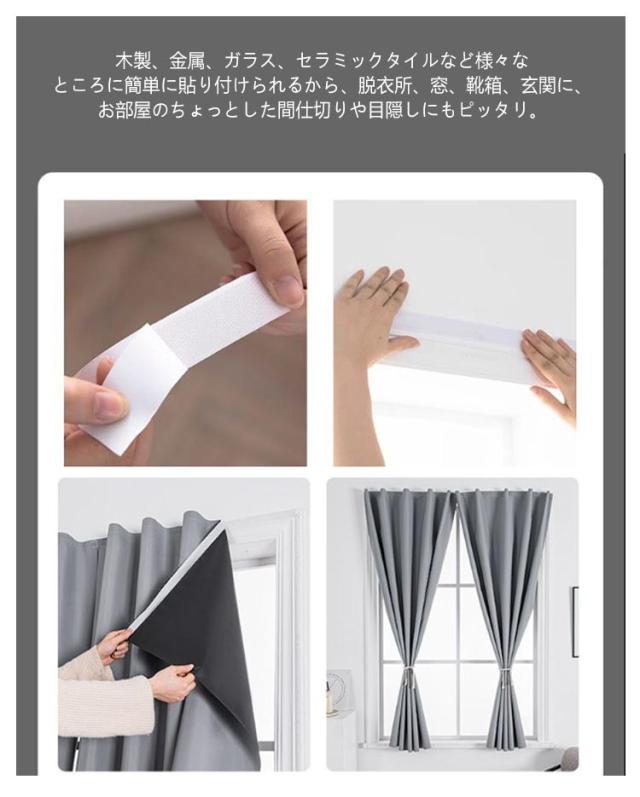 木製、金属、ガラス、セラミックタイルなど様々なところに簡単に貼り付けられるから、脱衣所、窓、靴箱、玄関に、お部屋のちょっとした間仕切りや目隠しにもピッタリ。