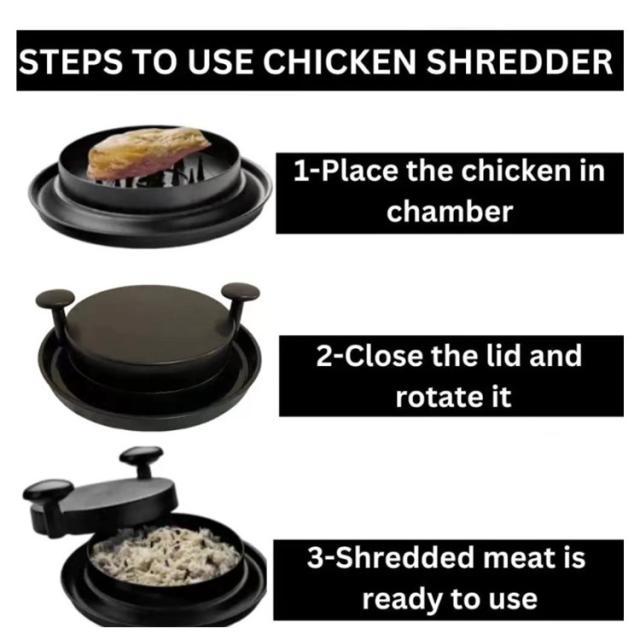 STEPS TO USE CHICKEN SHREDDER

1-Place the chicken in chamber

2-Close the lid and rotate it

3-Shredded meat is ready to use