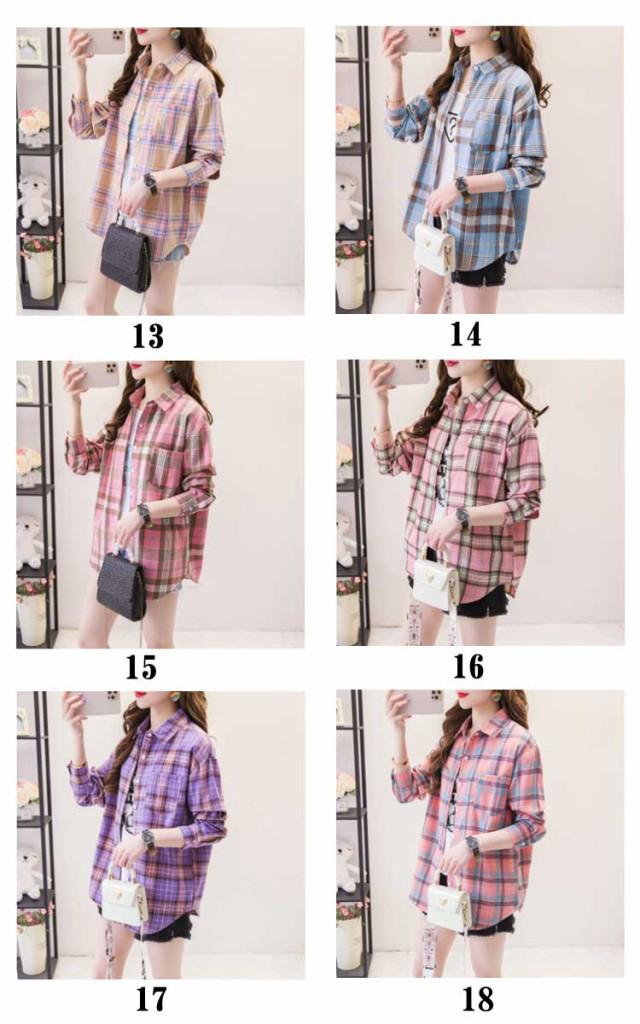 13

14

15

16

17

18