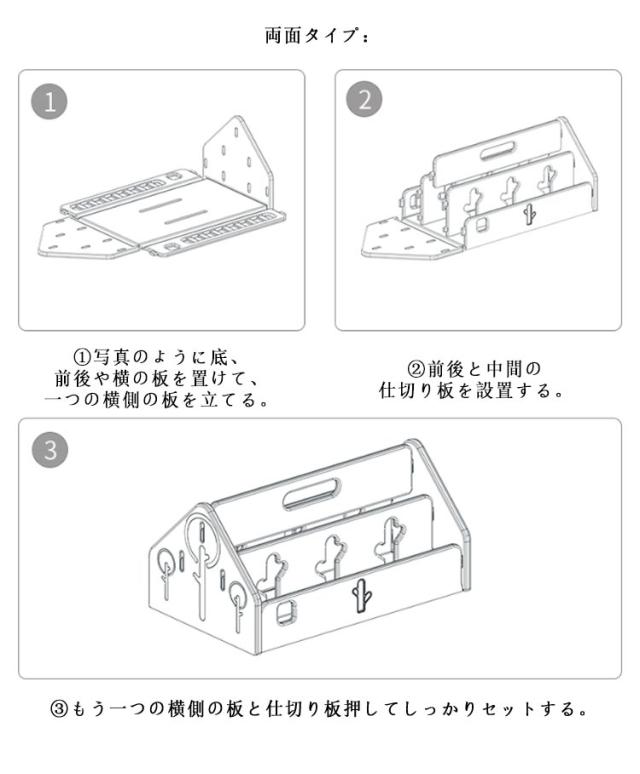 両面タイプ：

1

2

①写真のように底、前後や横の板を置けて、一つの横側の板を立てる。

②前後と中間の仕切り板を設置する。

3

③もう一つの横側の板と仕切り板押してしっかりセットする。