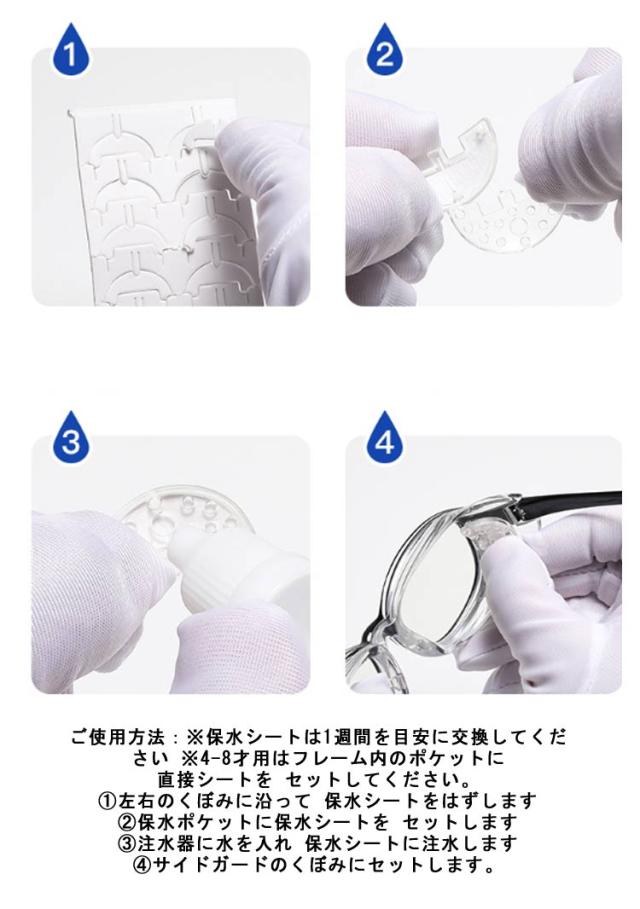 1

2

3

4

ご使用方法：※保水シートは1週間を目安に交換してください ※4-8才用はフレーム内のポケットに直接シートを セットしてください。
①左右のくぼみに沿って 保水シートをはずします
②保水ポケットに保水シートを セットします
③注水器に水を入れ 保水シートに注水します
④サイドガードのくぼみにセットします。