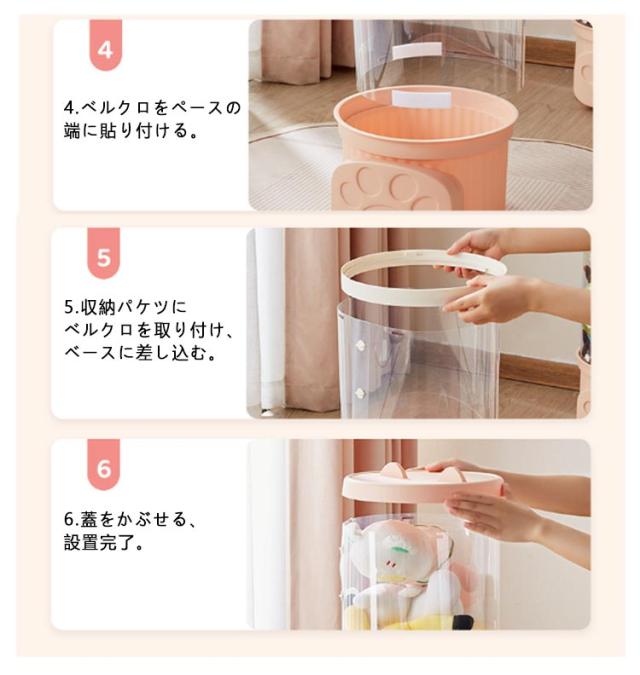 4

4.ベルクロをペースの端に貼り付ける。

5

5.収納パケツにベルクロを取り付け、ベースに差し込む。

6

6.蓋をかぶせる、設置完了。