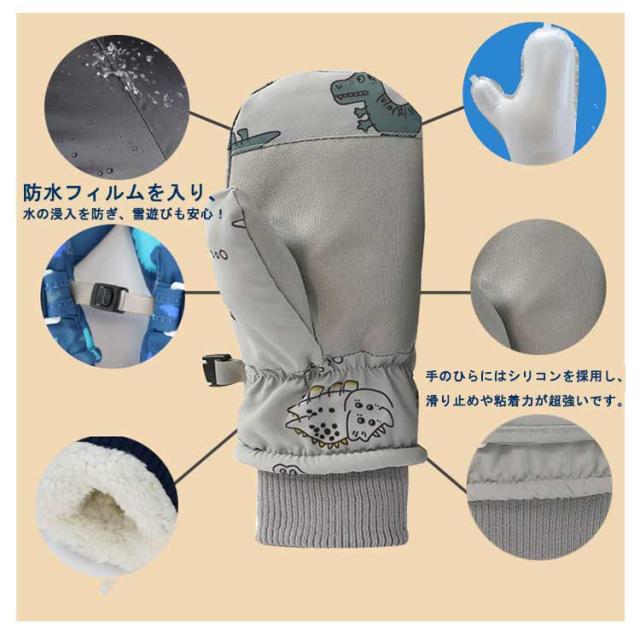 防水フィルムを入り、
水の浸入を防ぎ、雪遊びも安心！

手のひらにはシリコンを採用し、
滑り止めや粘着力が超強いです。