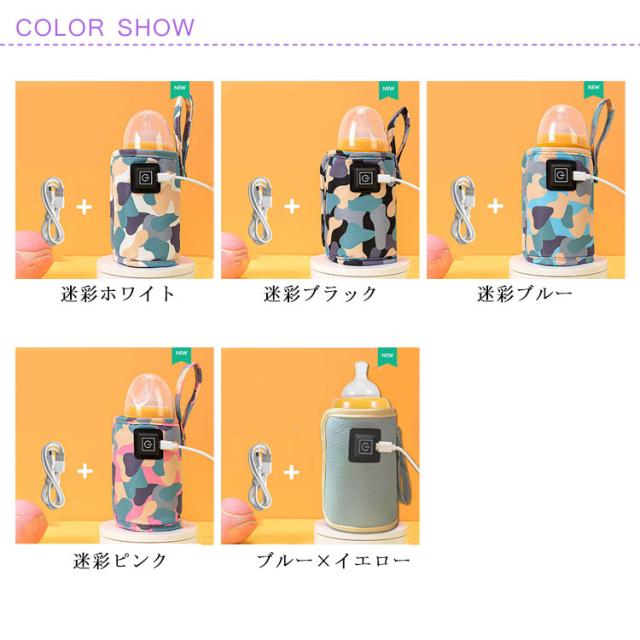 COLOR SHOW

NEW
+
迷彩ホワイト

NEW
+
迷彩ブラック

NEW
+
迷彩ブルー

NEW
+
迷彩ピンク

NEW
+
ブルー×イエロー