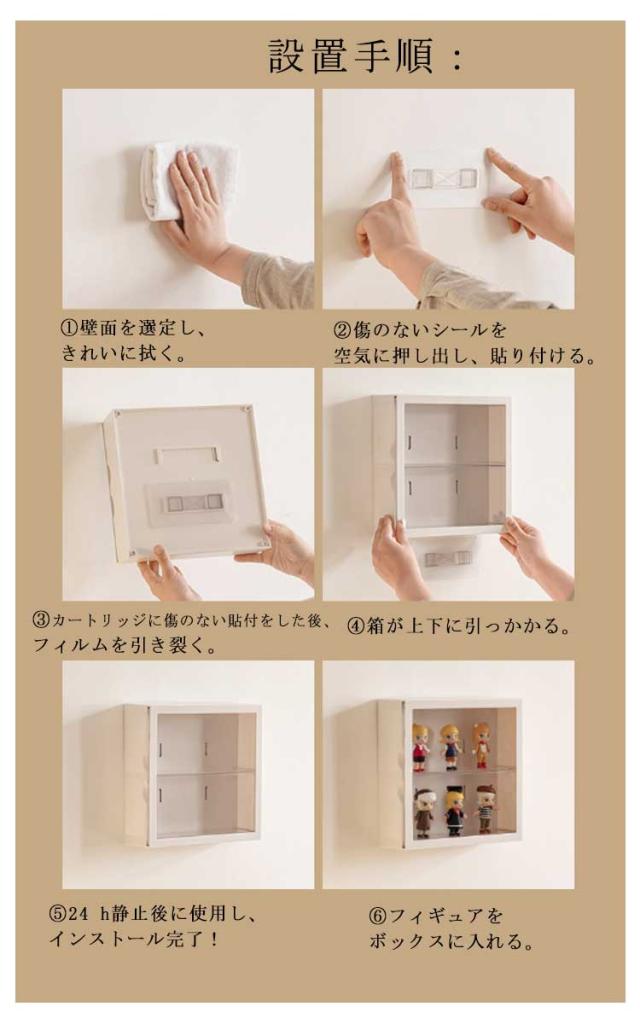 設置手順：

①壁面を選定し、
きれいに拭く。

②傷のないシールを
空気に押し出し、貼り付ける。

③カートリッジに傷のない貼付をした後、
フィルムを引き裂く。

④箱が上下に引っかかる。

⑤24 h静止後に使用し、
インストール完了！

⑥フィギュアを
ボックスに入れる。