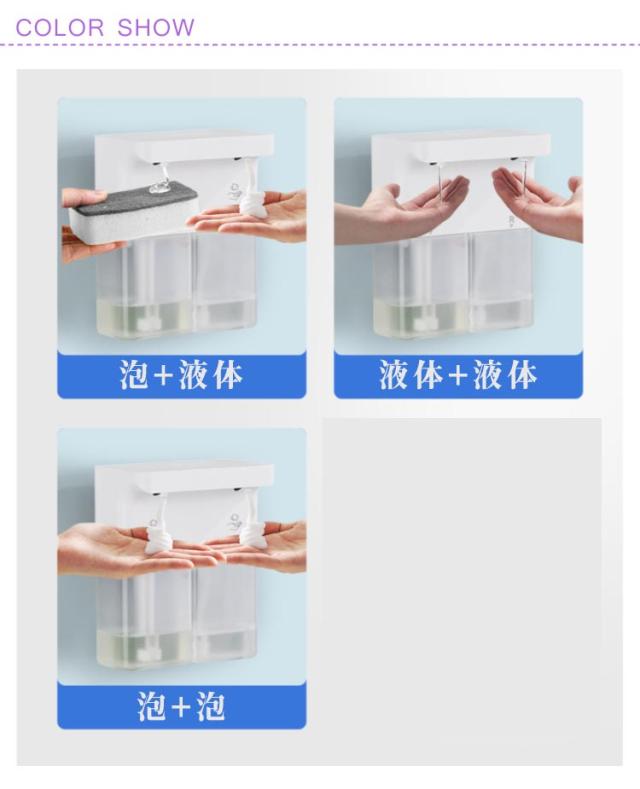 COLOR SHOW

泡+液体

液体+液体

泡+泡