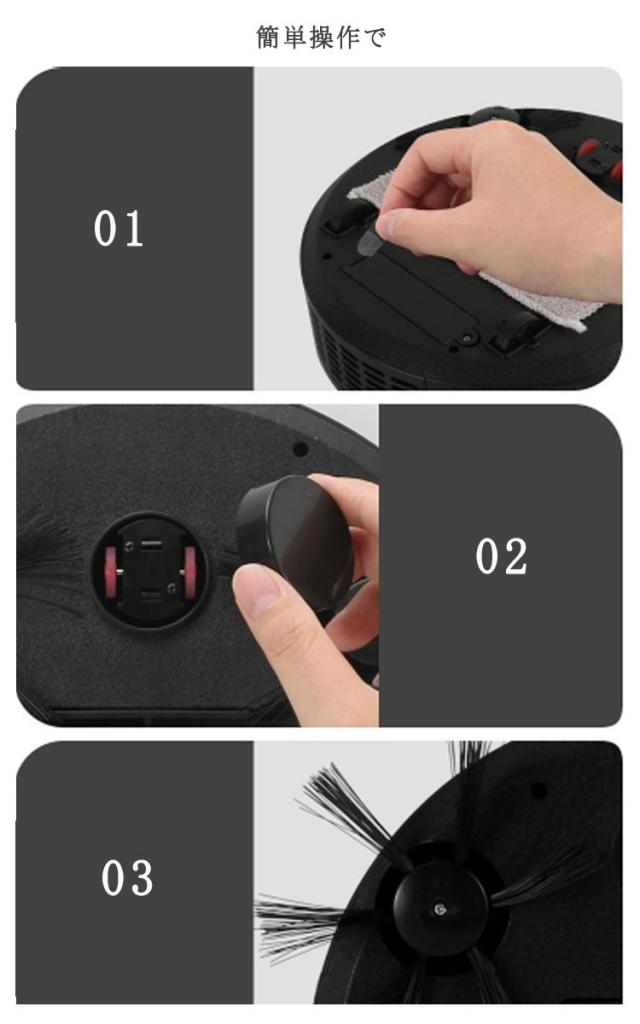 簡単操作で

01

02

03