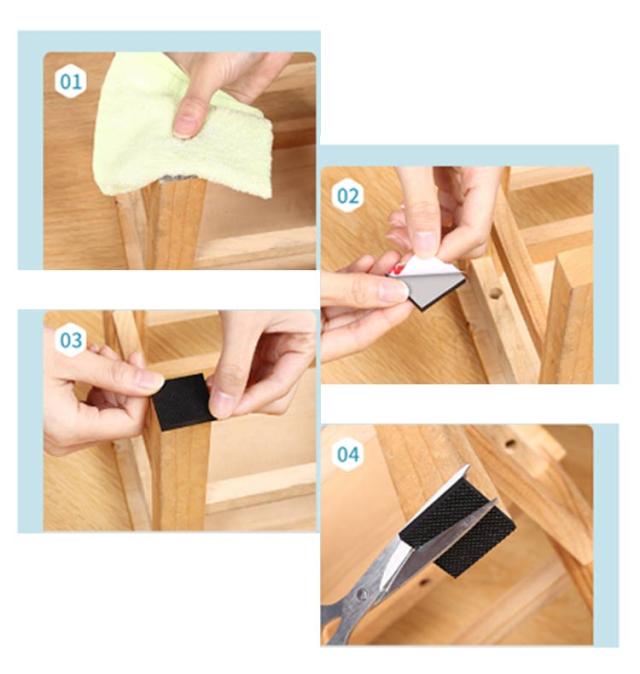 01

02

03

04