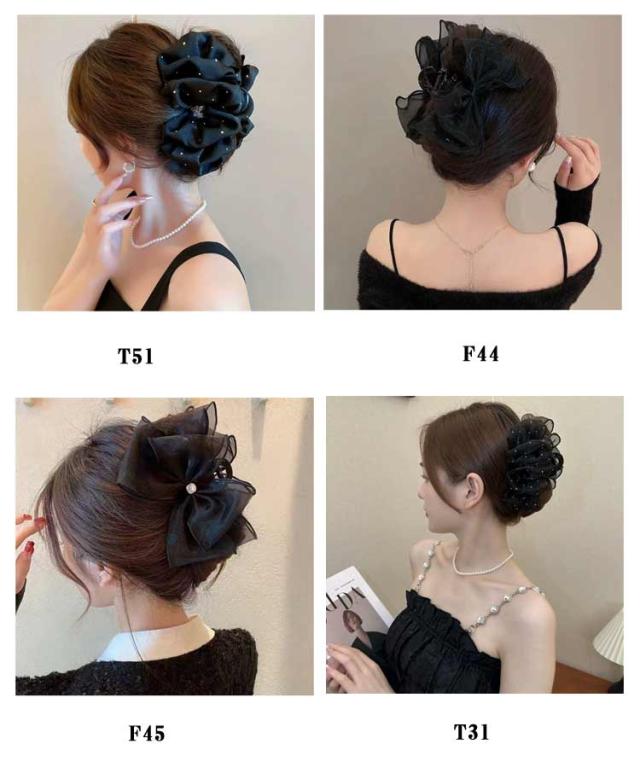 T51

F44

F45

T31