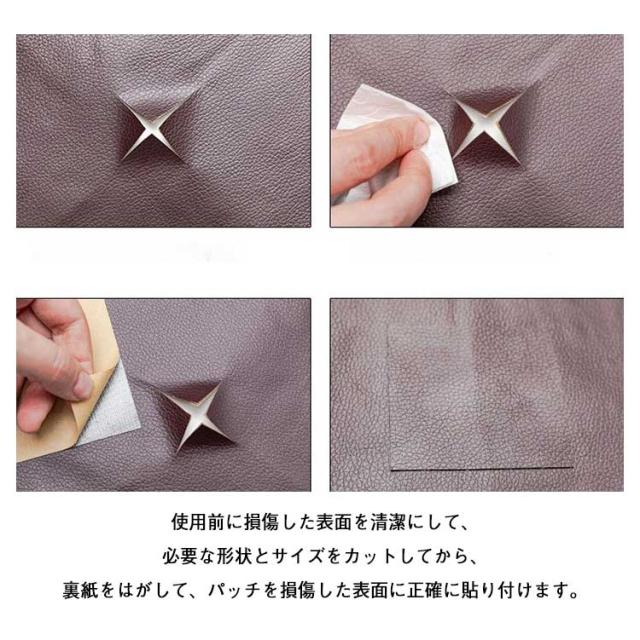 使用前に損傷した表面を清潔にして、
必要な形状とサイズをカットしてから、
裏紙をはがして、パッチを損傷した表面に正確に貼り付けます。