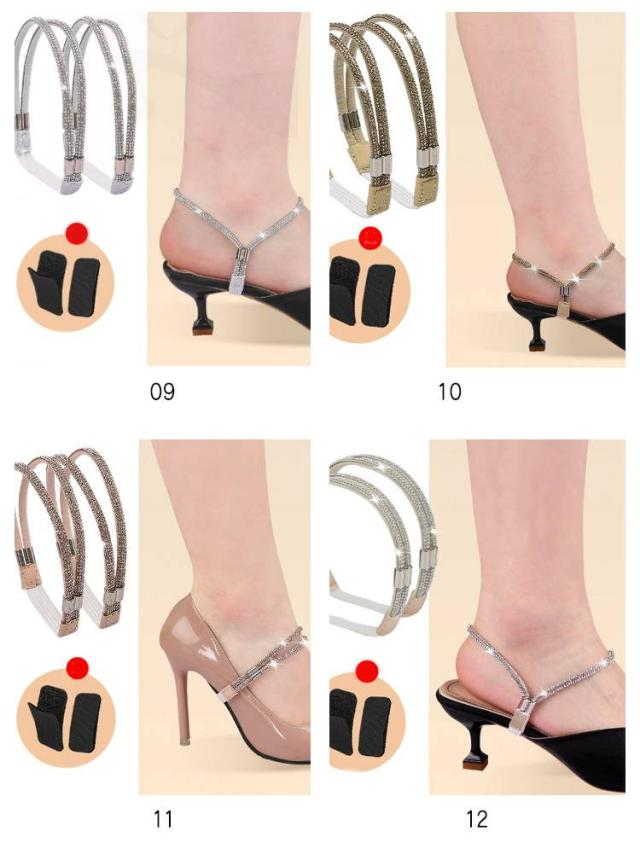 09

10

11

12