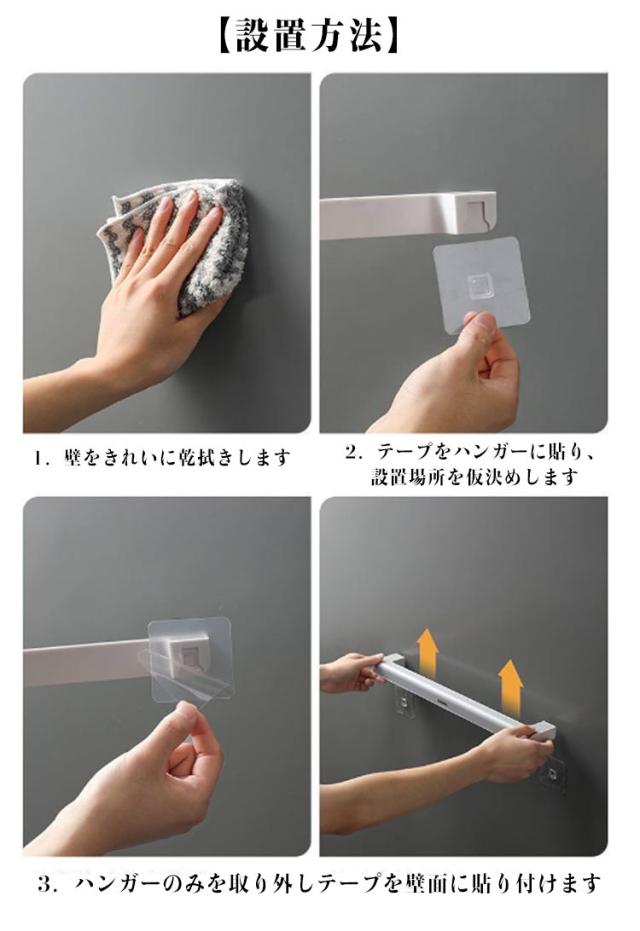 【設置方法】

1. 壁をきれいに乾拭きします

2. テープをハンガーに貼り、設置場所を仮決めします

3. ハンガーのみを取り外しテープを壁面に貼り付けます