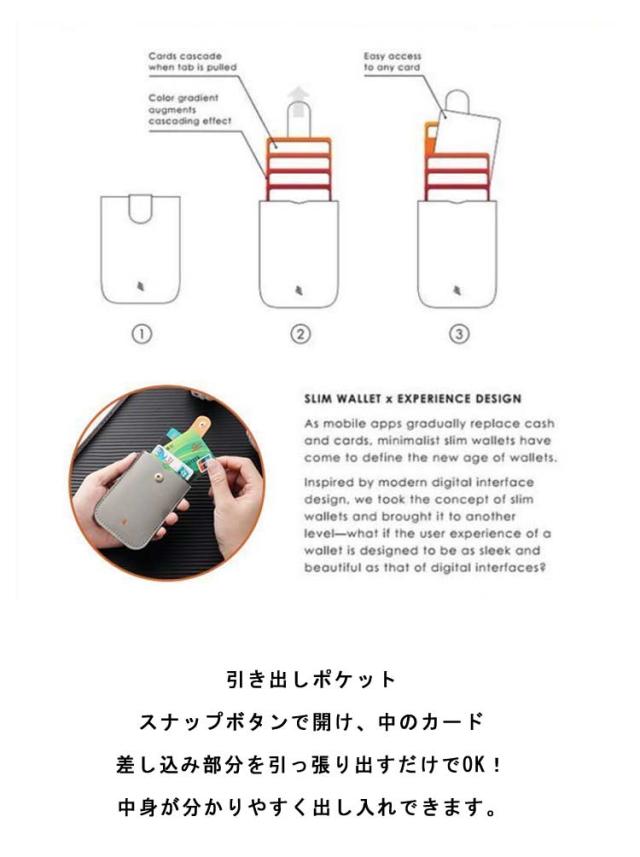 Cards cascade when tab is pulled

Color gradient augments cascading effect

Easy access to any card

①

②

③

SLIM WALLET x EXPERIENCE DESIGN

As mobile apps gradually replace cash and cards, minimalist slim wallets have come to define the new age of wallets.

Inspired by modern digital interface design, we took the concept of slim wallets and brought it to another level—what if the user experience of a wallet is designed to be as sleek and beautiful as that of digital interfaces?

引き出しポケット

スナップボタンで開け、中のカード

差し込み部分を引っ張り出すだけでOK！

中身が分かりやすく出し入れできます。