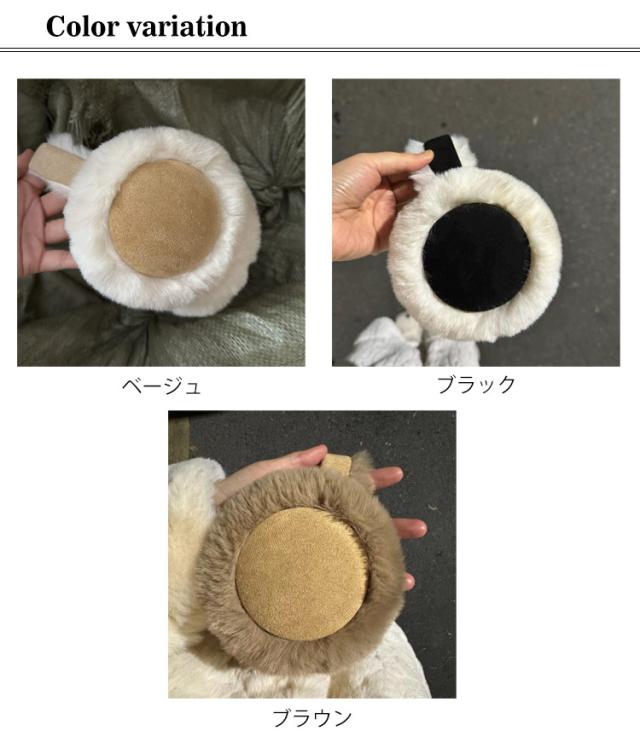 Color variation

ベージュ

ブラック

ブラウン