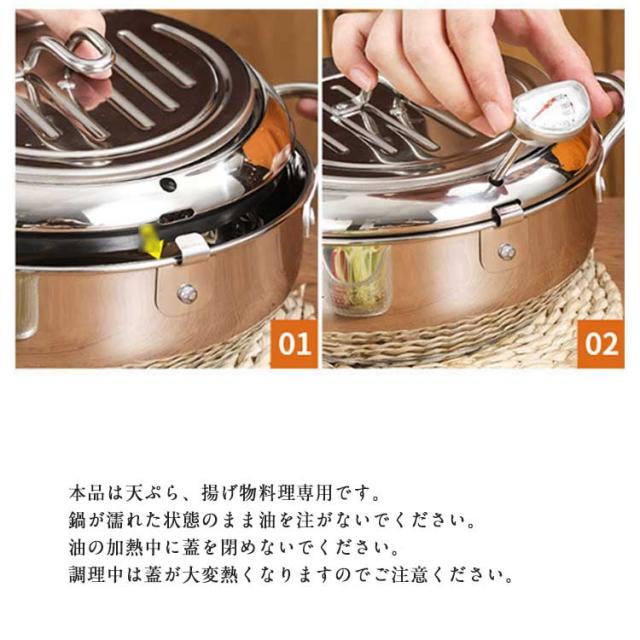 01

02

本品は天ぷら、揚げ物料理専用です。
鍋が濡れた状態のまま油を注がないでください。
油の加熱中に蓋を閉めないでください。
調理中は蓋が大変熱くなりますのでご注意ください。