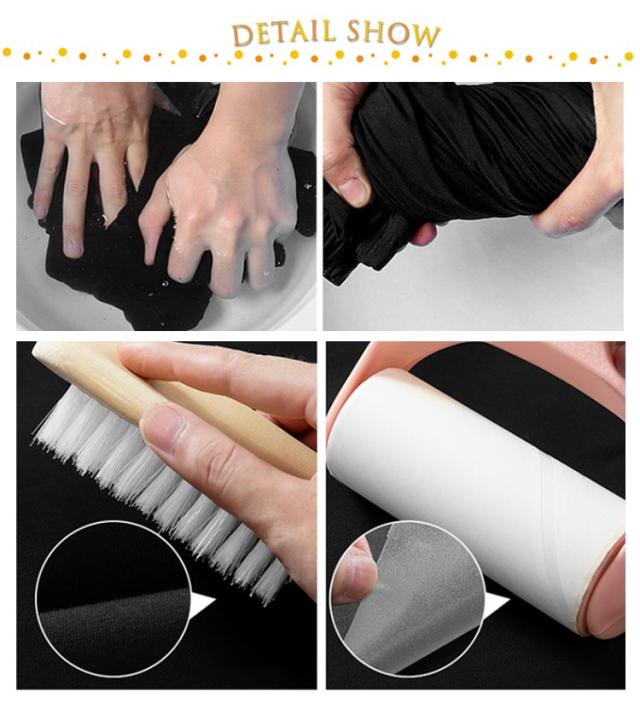 DETAIL SHOW