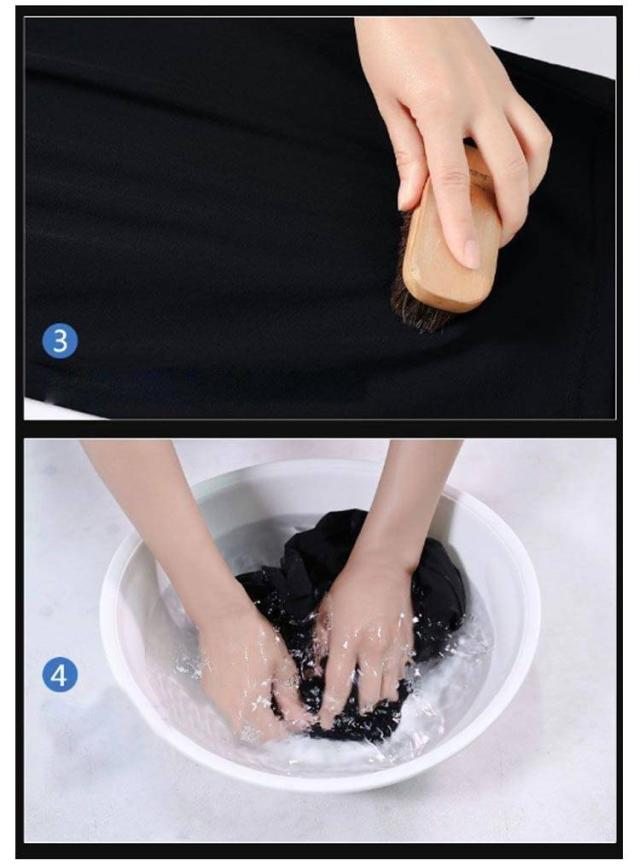 3

4